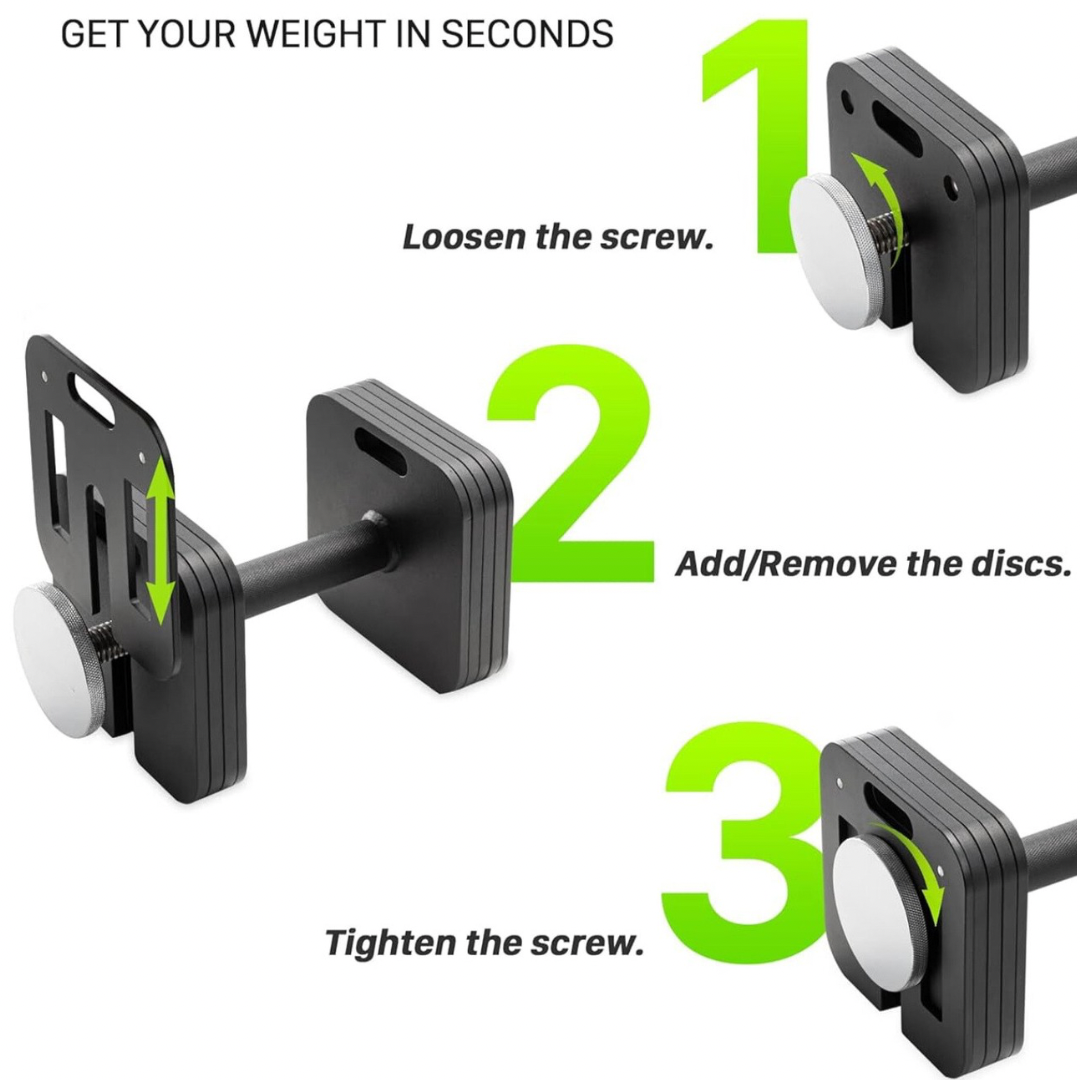 GET YOUR WEIGHT IN SECONDS

1

Loosen the screw.

2

Add/Remove the discs.

3

Tighten the screw.